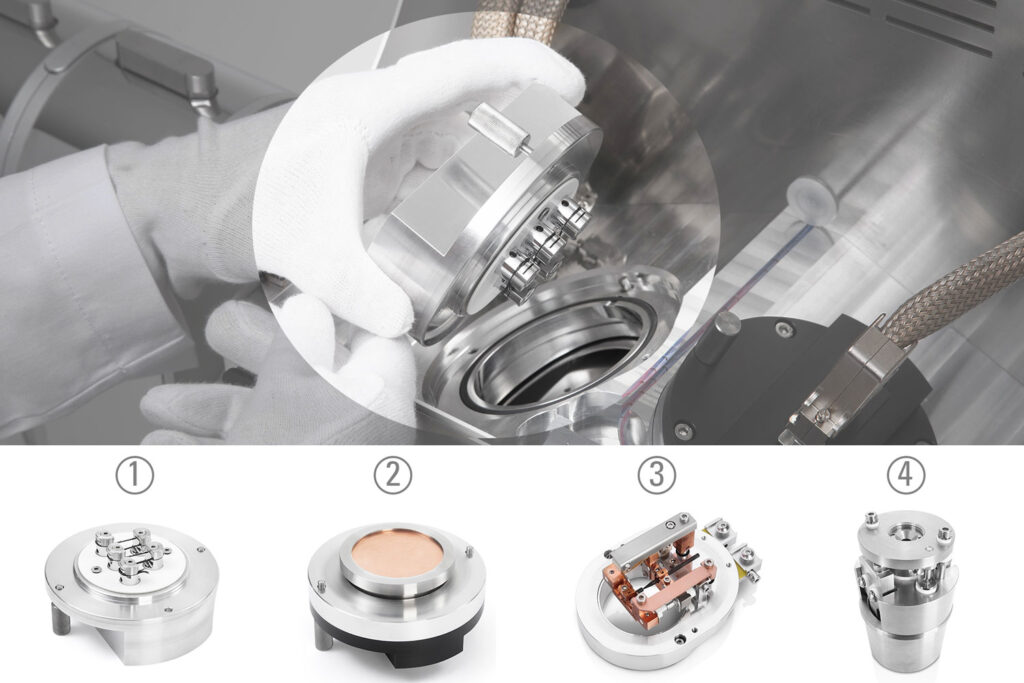 ①

②

③

④